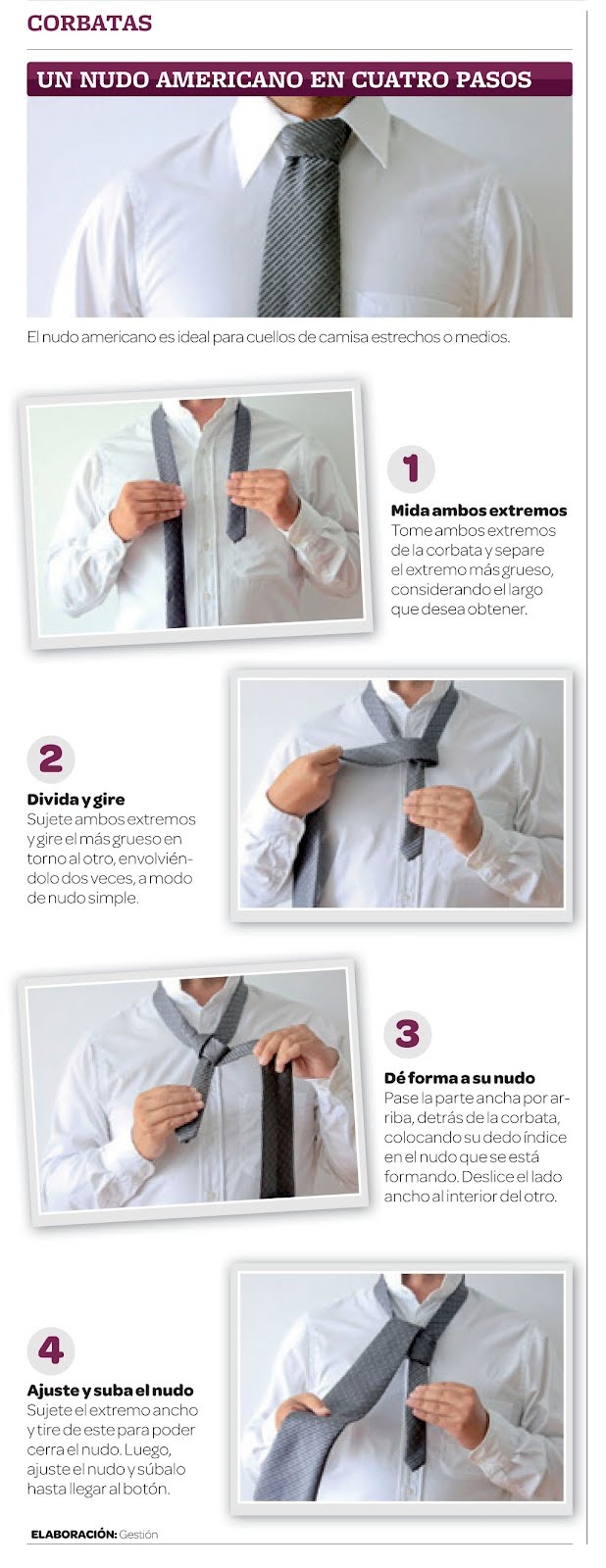 CORBATAS

UN NUDO AMERICANO EN CUATRO PASOS

El nudo americano es ideal para cuellos de camisa estrechos o medios.

1

Mida ambos extremos
Tome ambos extremos de la corbata y separe el extremo más grueso, considerando el largo que desea obtener.

2

Divida y gire
Sujete ambos extremos y gire el más grueso en torno al otro, envolviéndolo dos veces, a modo de nudo simple.

3

Dé forma a su nudo
Pase la parte ancha por arriba, detrás de la corbata, colocando su dedo índice en el nudo que se está formando. Deslice el lado ancho al interior del otro.

4

Ajuste y suba el nudo
Sujete el extremo ancho y tire de este para poder cerra el nudo. Luego, ajuste el nudo y súbalo hasta llegar al botón.

ELABORACIÓN: Gestión