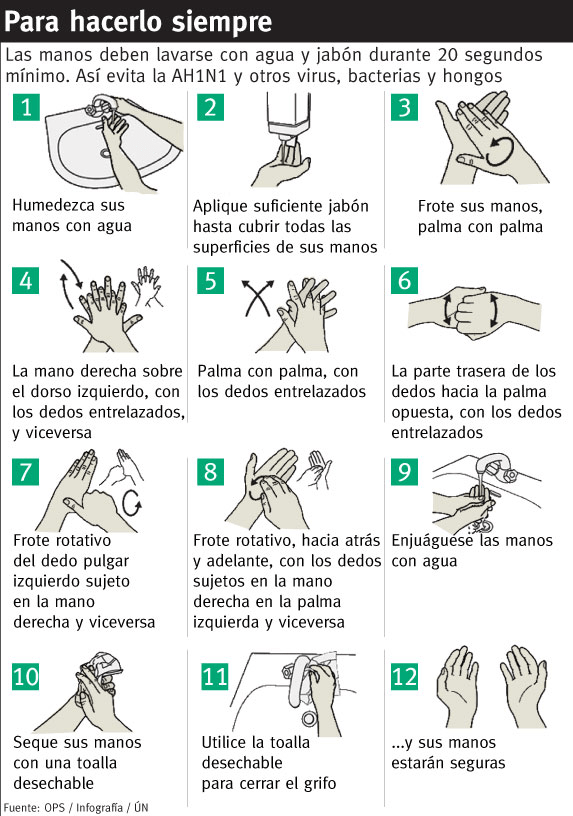 Para hacerlo siempre

Las manos deben lavarse con agua y jabón durante 20 segundos mínimo. Así evita la AH1N1 y otros virus, bacterias y hongos

1
Humedezca sus manos con agua

2
Aplique suficiente jabón hasta cubrir todas las superficies de sus manos

3
Frote sus manos, palma con palma

4
La mano derecha sobre el dorso izquierdo, con los dedos entrelazados, y viceversa

5
Palma con palma, con los dedos entrelazados

6
La parte trasera de los dedos hacia la palma opuesta, con los dedos entrelazados

7
Frote rotativo del dedo pulgar izquierdo sujeto en la mano derecha y viceversa

8
Frote rotativo, hacia atrás y adelante, con los dedos sujetos en la mano derecha en la palma izquierda y viceversa

9
Enjuáguese las manos con agua

10
Seque sus manos con una toalla desechable

11
Utilice la toalla desechable para cerrar el grifo

12
...y sus manos estarán seguras

Fuente: OPS / Infografía / ÚN