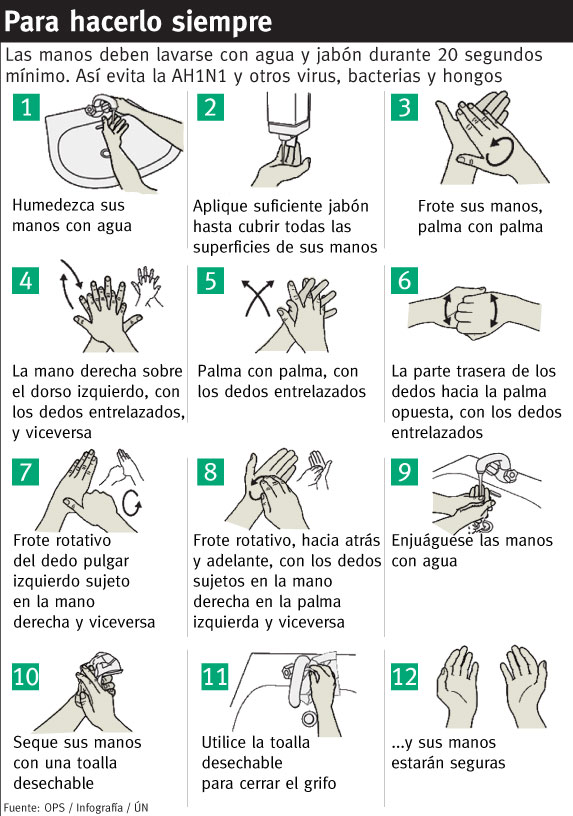 Para hacerlo siempre

Las manos deben lavarse con agua y jabón durante 20 segundos mínimo. Así evita la AH1N1 y otros virus, bacterias y hongos

1
Humedezca sus manos con agua

2
Aplique suficiente jabón hasta cubrir todas las superficies de sus manos

3
Frote sus manos, palma con palma

4
La mano derecha sobre el dorso izquierdo, con los dedos entrelazados, y viceversa

5
Palma con palma, con los dedos entrelazados

6
La parte trasera de los dedos hacia la palma opuesta, con los dedos entrelazados

7
Frote rotativo del dedo pulgar izquierdo sujeto en la mano derecha y viceversa

8
Frote rotativo, hacia atrás y adelante, con los dedos sujetos en la mano derecha en la palma izquierda y viceversa

9
Enjuáguese las manos con agua

10
Seque sus manos con una toalla desechable

11
Utilice la toalla desechable para cerrar el grifo

12
...y sus manos estarán seguras

Fuente: OPS / Infografía / ÚN