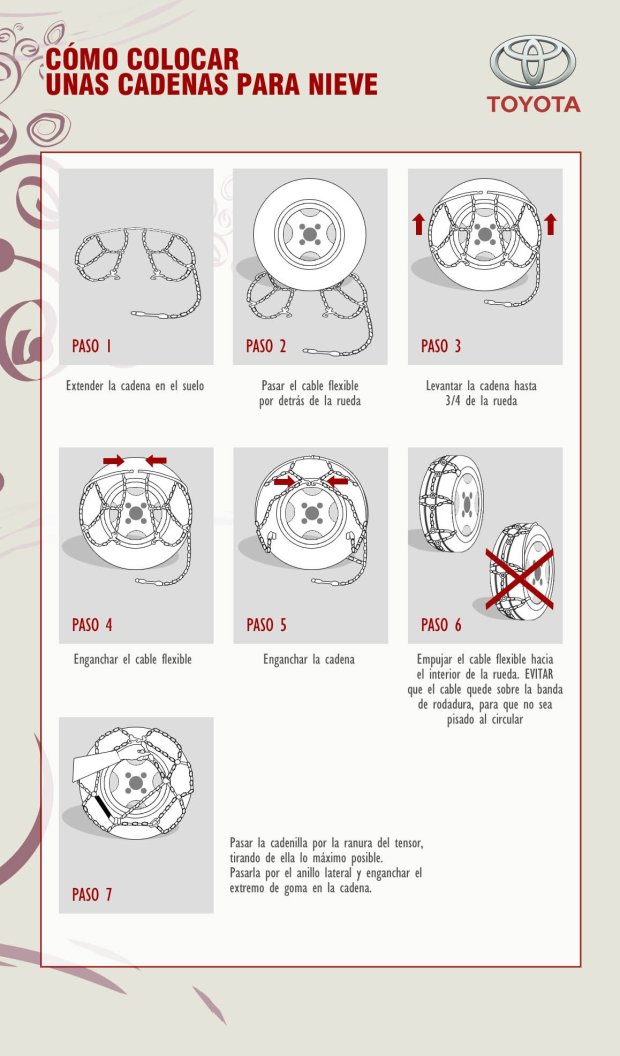 CÓMO COLOCAR
UNAS CADENAS PARA NIEVE

TOYOTA

PASO 1

Extender la cadena en el suelo

PASO 2

Pasar el cable flexible por detrás de la rueda

PASO 3

Levantar la cadena hasta 3/4 de la rueda

PASO 4

Enganchar el cable flexible

PASO 5

Enganchar la cadena

PASO 6

Empujar el cable flexible hacia el interior de la rueda. EVITAR que el cable quede sobre la banda de rodadura, para que no sea pisado al circular

PASO 7

Pasar la cadenilla por la ranura del tensor, tirando de ella lo máximo posible.
Pasarla por el anillo lateral y enganchar el extremo de goma en la cadena.