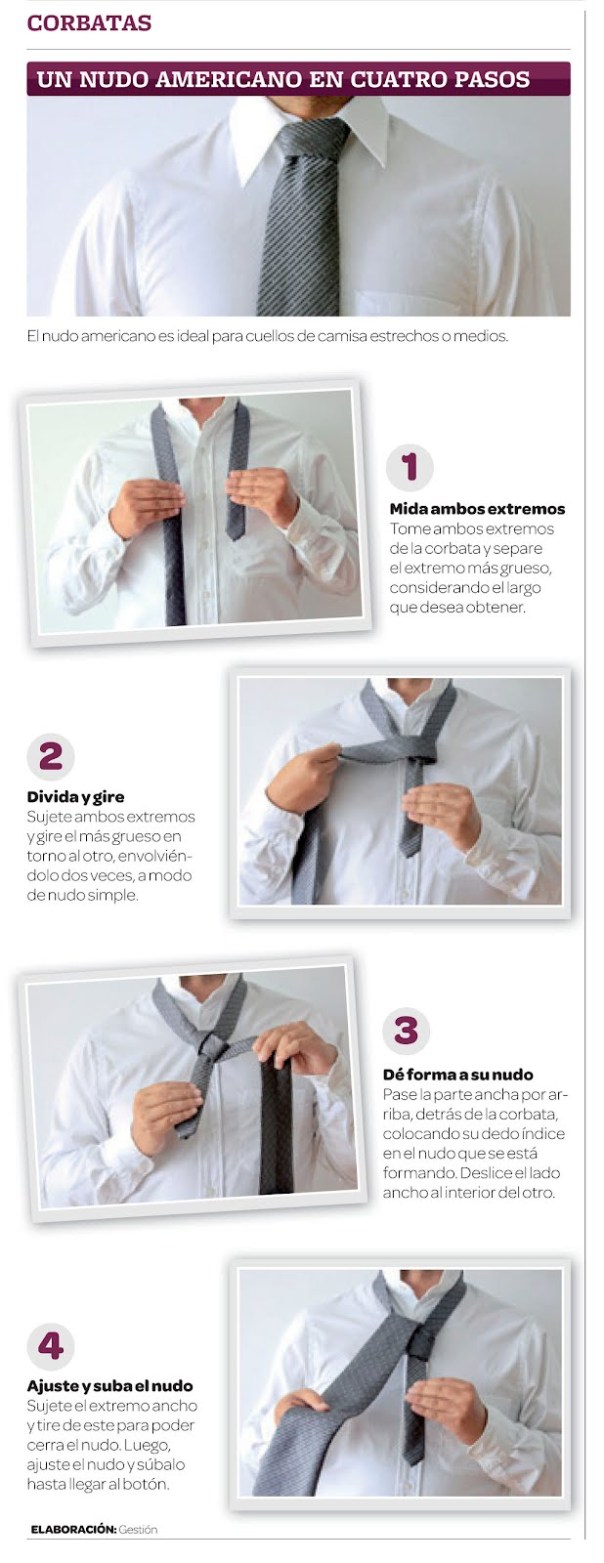 CORBATAS

UN NUDO AMERICANO EN CUATRO PASOS

El nudo americano es ideal para cuellos de camisa estrechos o medios.

1

Mida ambos extremos
Tome ambos extremos de la corbata y separe el extremo más grueso, considerando el largo que desea obtener.

2

Divida y gire
Sujete ambos extremos y gire el más grueso en torno al otro, envolviéndolo dos veces, a modo de nudo simple.

3

Dé forma a su nudo
Pase la parte ancha por arriba, detrás de la corbata, colocando su dedo índice en el nudo que se está formando. Deslice el lado ancho al interior del otro.

4

Ajuste y suba el nudo
Sujete el extremo ancho y tire de este para poder cerra el nudo. Luego, ajuste el nudo y súbalo hasta llegar al botón.

ELABORACIÓN: Gestión