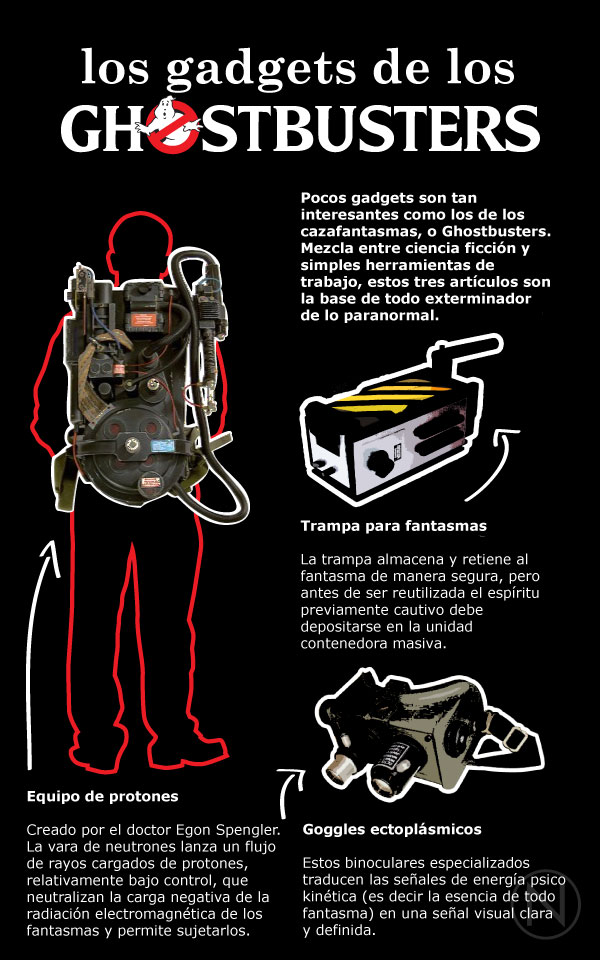 los gadgets de los
GHOSTBUSTERS

Pocos gadgets son tan interesantes como los de los cazafantasmas, o Ghostbusters. Mezcla entre ciencia ficción y simples herramientas de trabajo, estos tres artículos son la base de todo exterminador de lo paranormal.

Trampa para fantasmas

La trampa almacena y retiene al fantasma de manera segura, pero antes de ser reutilizada el espíritu previamente cautivo debe depositarse en la unidad contenedora masiva.

Equipo de protones

Creado por el doctor Egon Spengler. La vara de neutrones lanza un flujo de rayos cargados de protones, relativamente bajo control, que neutralizan la carga negativa de la radiación electromagnética de los fantasmas y permite sujetarlos.

Goggles ectoplásmicos

Estos binoculares especializados traducen las señales de energía psico kinética (es decir la esencia de todo fantasma) en una señal visual clara y definida.